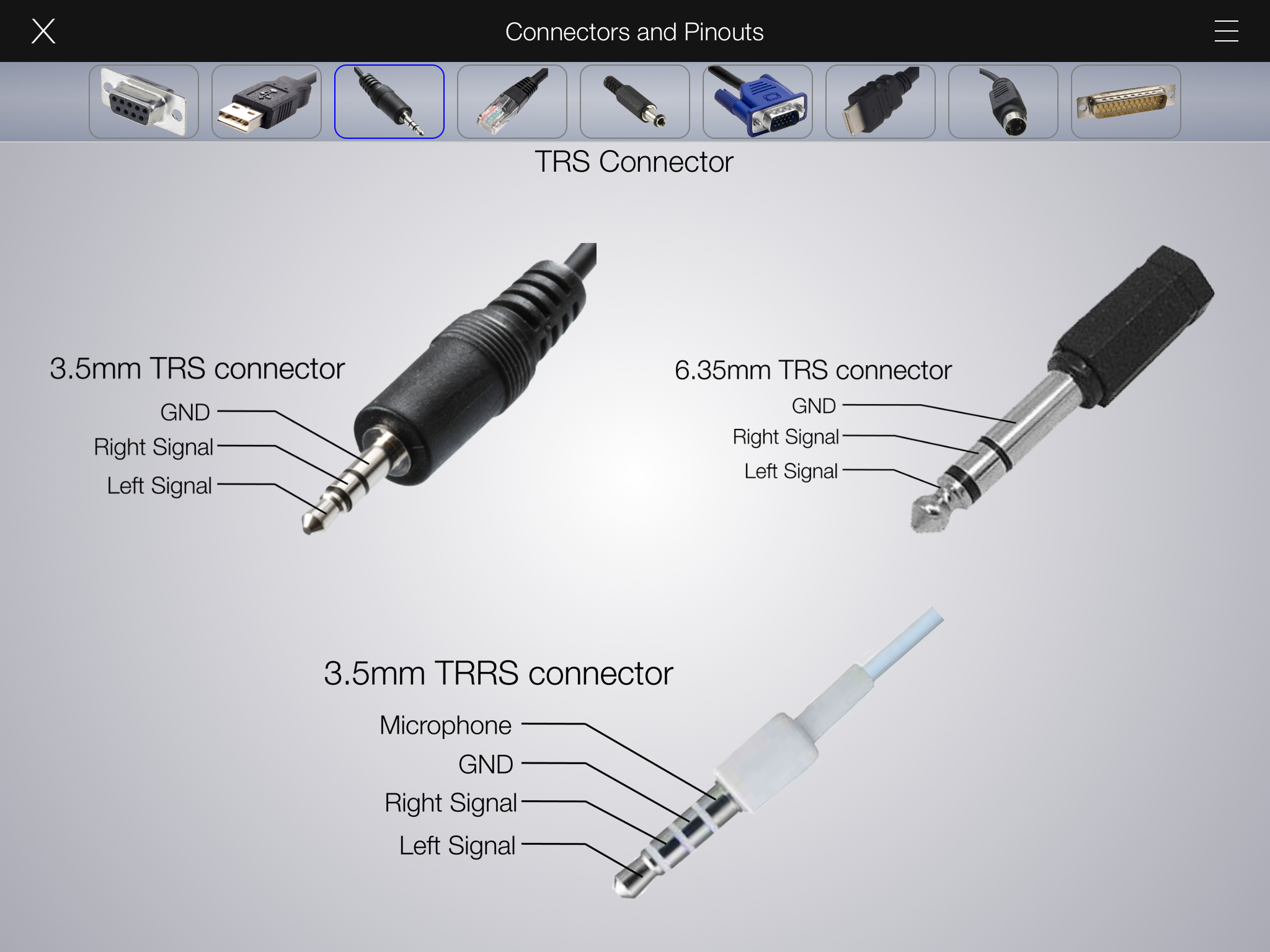 Connectors and Pinouts

TRS Connector

3.5mm TRS connector
GND
Right Signal
Left Signal

6.35mm TRS connector
GND
Right Signal
Left Signal

3.5mm TRRS connector
Microphone
GND
Right Signal
Left Signal